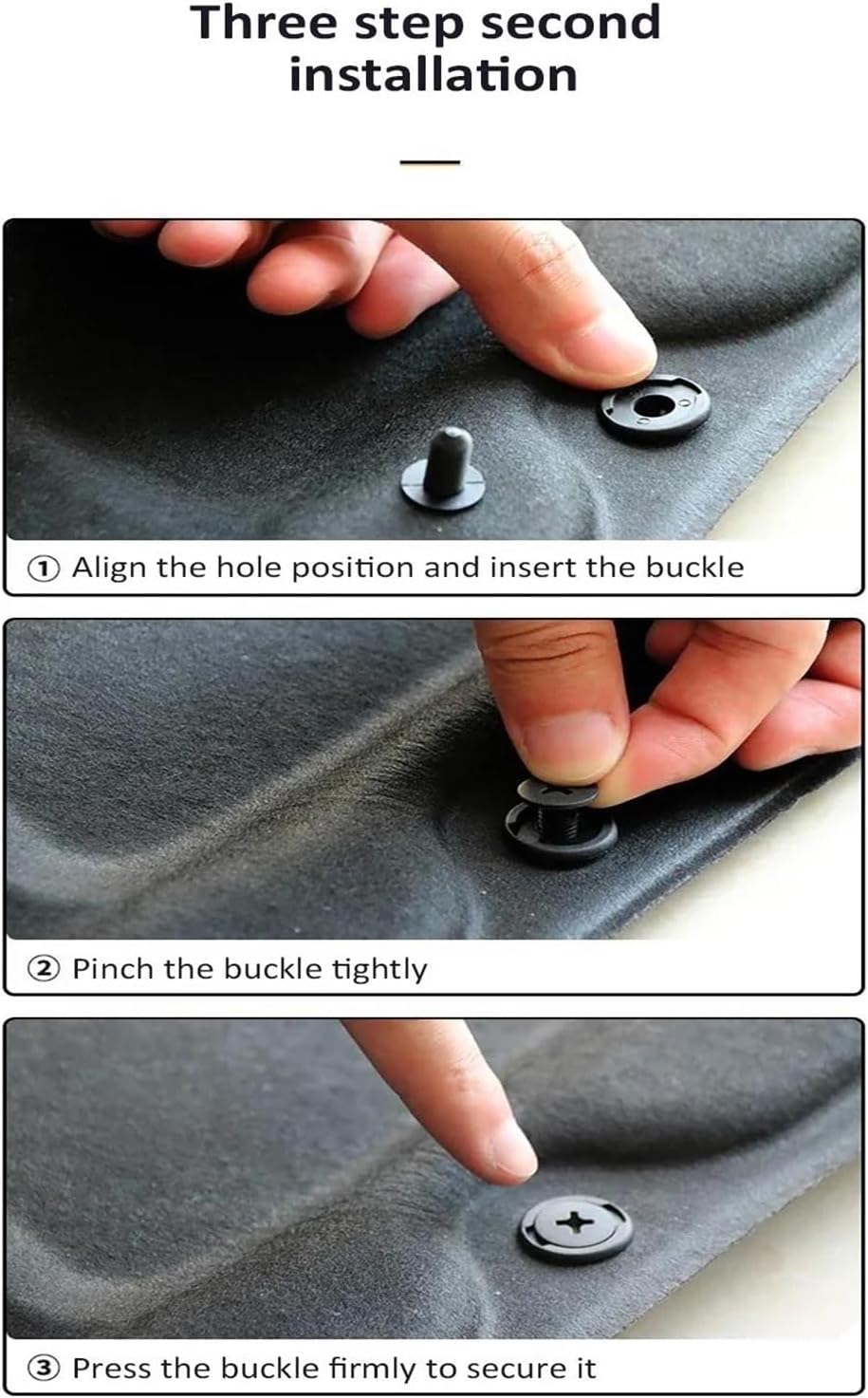 Three step second installation

① Align the hole position and insert the buckle

② Pinch the buckle tightly

③ Press the buckle firmly to secure it